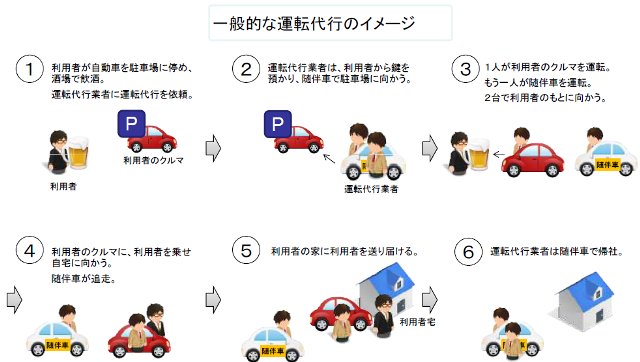 一般的な運転代行のイメージ

1 利用者が自動車を駐車場に停め、酒場で飲酒。
運転代行業者に運転代行を依頼。

P

利用者のクルマ

利用者

2 運転代行業者は、利用者から鍵を預かり、随伴車で駐車場に向かう。

P

運転代行業者

3 1人が利用者のクルマを運転。
もう一人が随伴車を運転。
2台で利用者のもとに向かう。

随伴車

4 利用者のクルマに、利用者を乗せ自宅に向かう。
随伴車が追走。

随伴車

5 利用者の家に利用者を送り届ける。

随伴車

利用者宅

6 運転代行業者は随伴車で帰社。